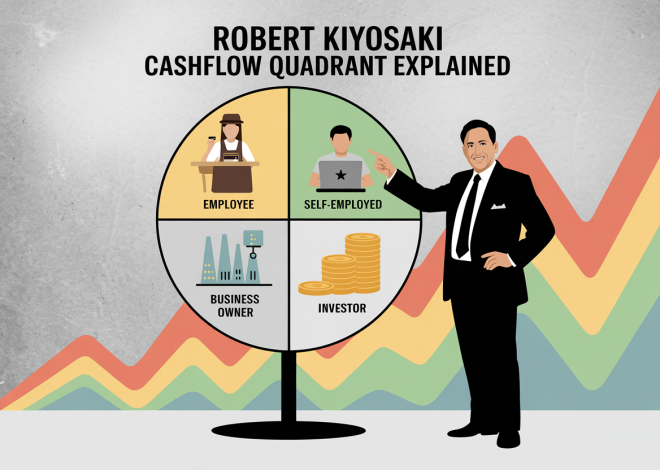 ROBERT KIYOSAKI
CASHFLOW QUADRANT EXPLAINED

EMPLOYEE

SELF-EMPLOYED

BUSINESS OWNER

INVESTOR